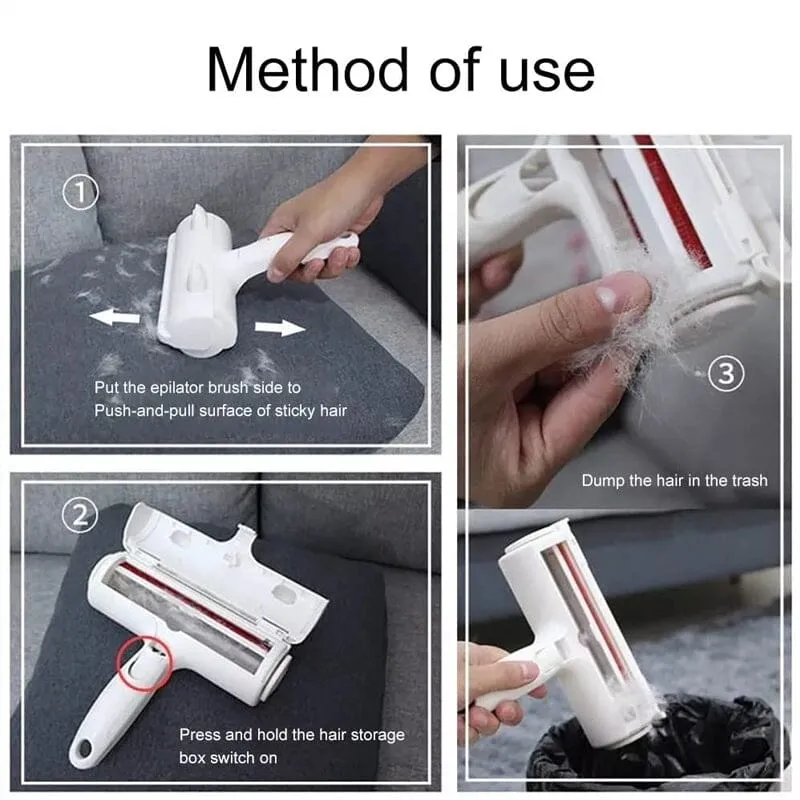 Method of use

①

Put the epilator brush side to Push-and-pull surface of sticky hair

②

Press and hold the hair storage box switch on

③

Dump the hair in the trash